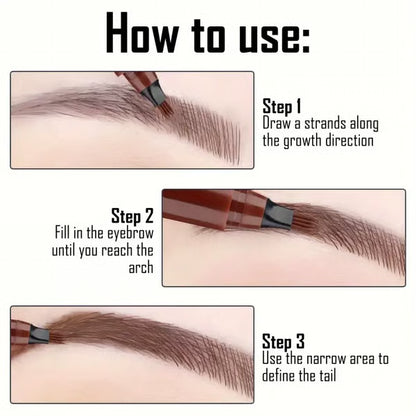 How to use:

Step 1
Draw a strands along the growth direction

Step 2
Fill in the eyebrow until you reach the arch

Step 3
Use the narrow area to define the tail