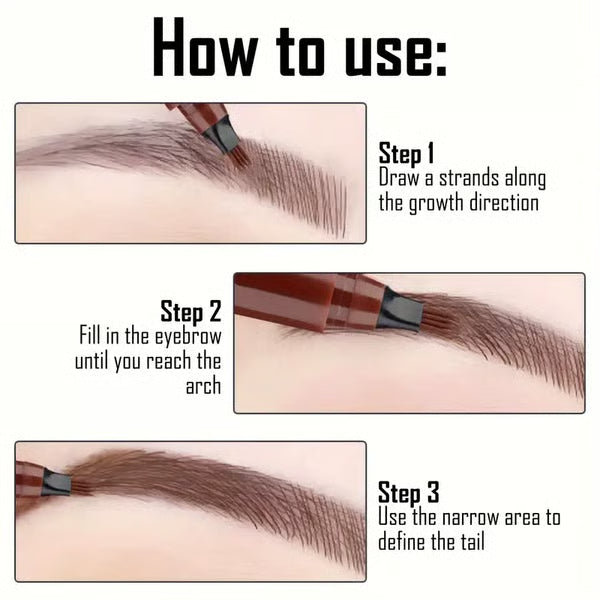 How to use:

Step 1
Draw a strands along the growth direction

Step 2
Fill in the eyebrow until you reach the arch

Step 3
Use the narrow area to define the tail