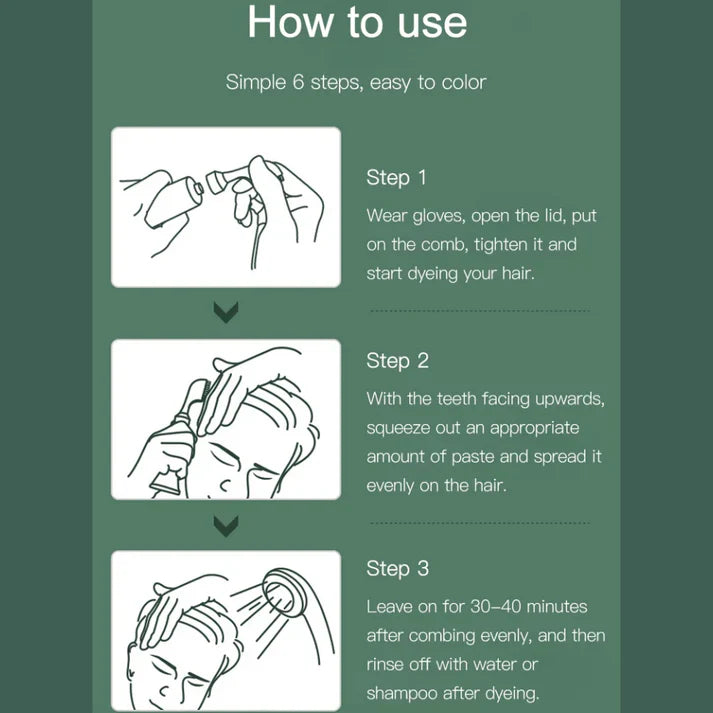 How to use

Simple 6 steps, easy to color

Step 1

Wear gloves, open the lid, put on the comb, tighten it and start dyeing your hair.

Step 2

With the teeth facing upwards, squeeze out an appropriate amount of paste and spread it evenly on the hair.

Step 3

Leave on for 30–40 minutes after combing evenly, and then rinse off with water or shampoo after dyeing.